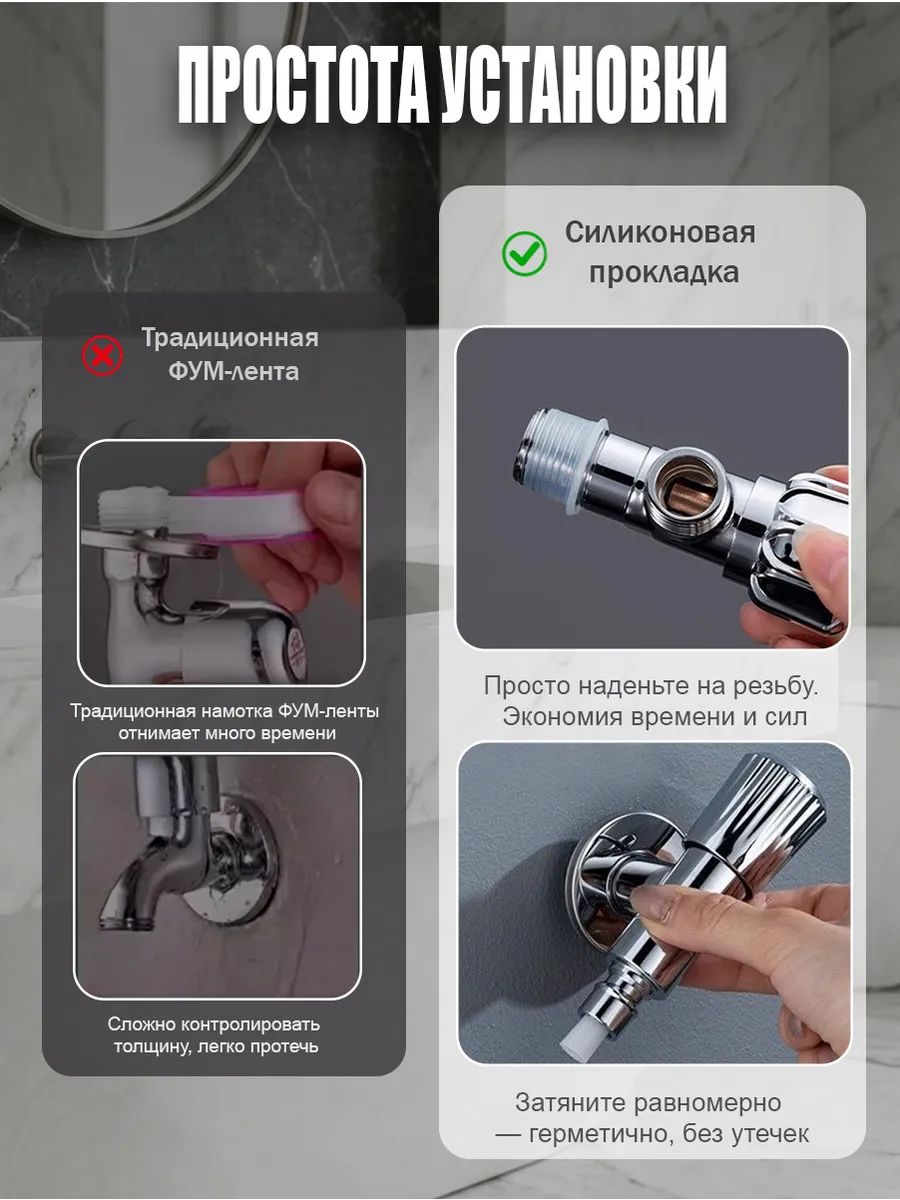 ПРОСТОТА УСТАНОВКИ

Традиционная ФУМ-лента

Традиционная намотка ФУМ-ленты отнимает много времени

Сложно контролировать толщину, легко протечь

Силиконовая прокладка

Просто наденьте на резьбу. Экономия времени и сил

Затяните равномерно — герметично, без утечек