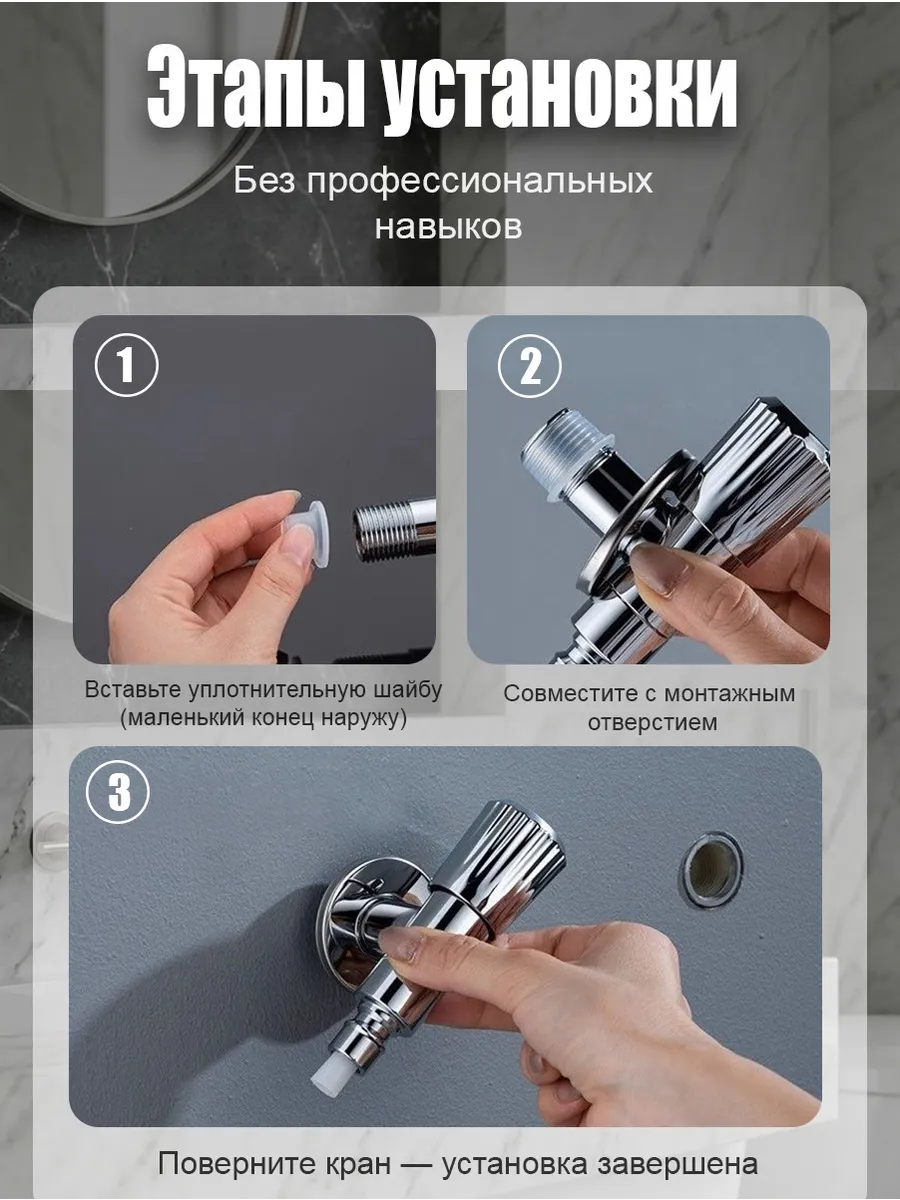 Этапы установки

Без профессиональных навыков

1

Вставьте уплотнительную шайбу (маленький конец наружу)

2

Совместите с монтажным отверстием

3

Поверните кран — установка завершена