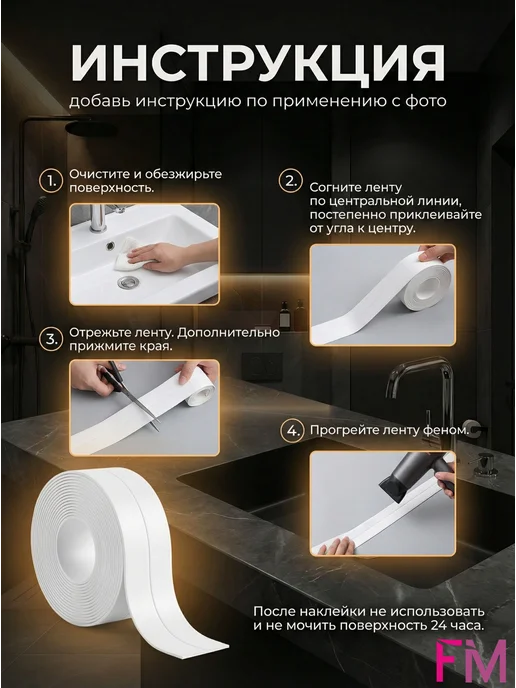 ИНСТРУКЦИЯ

добавь инструкцию по применению с фото

1. Очистите и обезжирьте поверхность.

2. Согните ленту по центральной линии, постепенно приклеивайте от угла к центру.

3. Отрежьте ленту. Дополнительно прижмите края.

4. Прогрейте ленту феном.

После наклейки не использовать и не мочить поверхность 24 часа.

FM