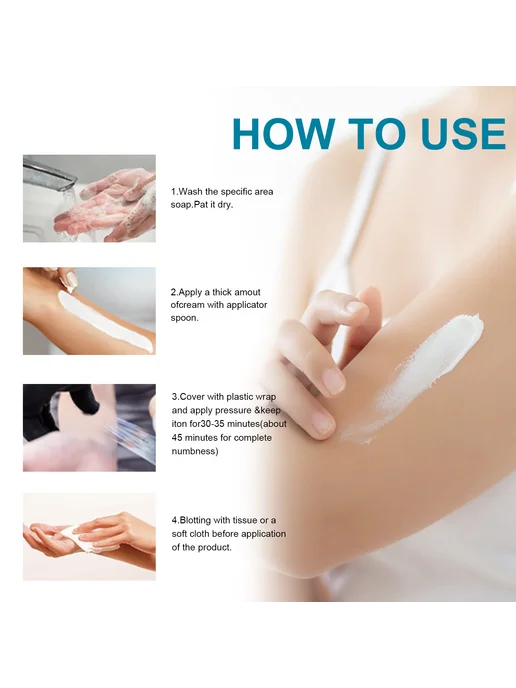 HOW TO USE

1.Wash the specific area soap.Pat it dry.

2.Apply a thick amout ofcream with applicator spoon.

3.Cover with plastic wrap and apply pressure &keep iton for30-35 minutes(about 45 minutes for complete numbness)

4.Blotting with tissue or a soft cloth before application of the product.