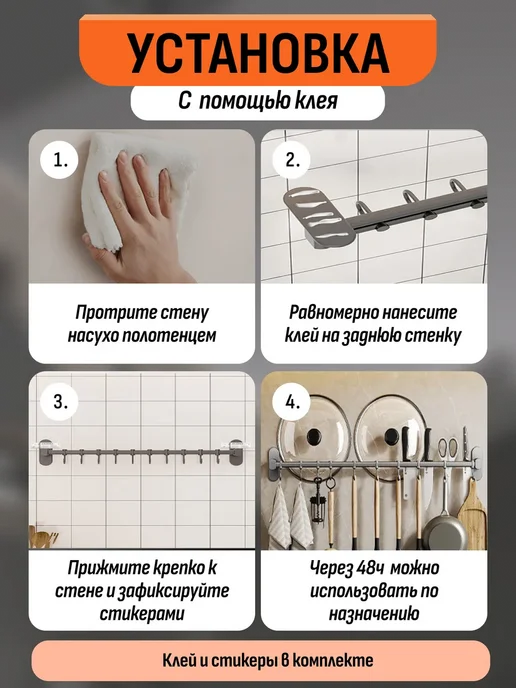 УСТАНОВКА

С помощью клея

1.

Протрите стену насухо полотенцем

2.

Равномерно нанесите клей на заднюю стенку

3.

Прижмите крепко к стене и зафиксируйте стикерами

4.

Через 48ч можно использовать по назначению

Клей и стикеры в комплекте