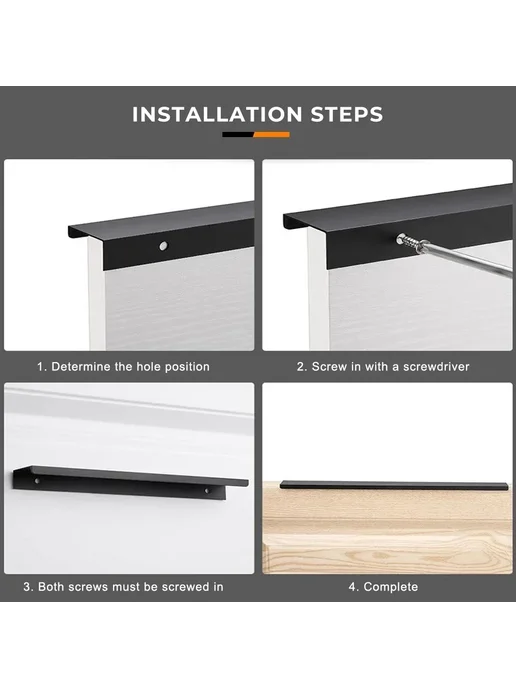 INSTALLATION STEPS

1. Determine the hole position

2. Screw in with a screwdriver

3. Both screws must be screwed in

4. Complete