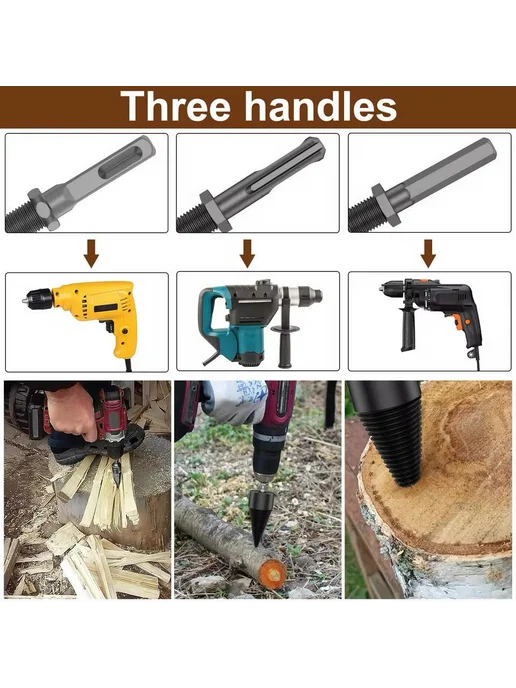 Three handles