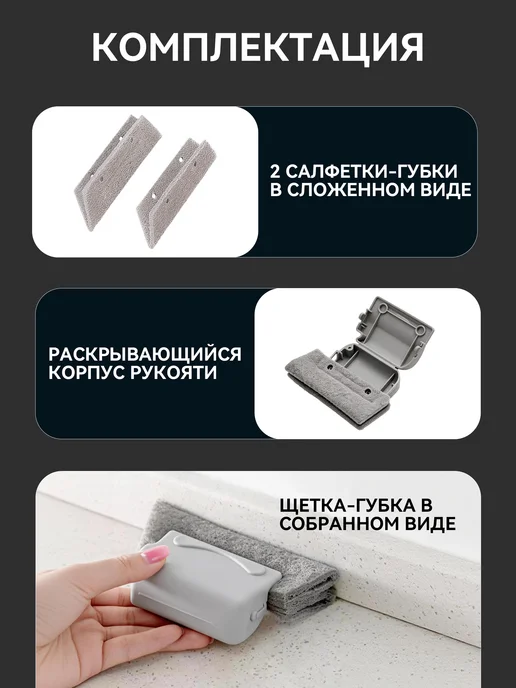 КОМПЛЕКТАЦИЯ

2 САЛФЕТКИ-ГУБКИ
В СЛОЖЕННОМ ВИДЕ

РАСКРЫВАЮЩИЙСЯ
КОРПУС РУКОЯТИ

ЩЕТКА-ГУБКА В
СОБРАННОМ ВИДЕ