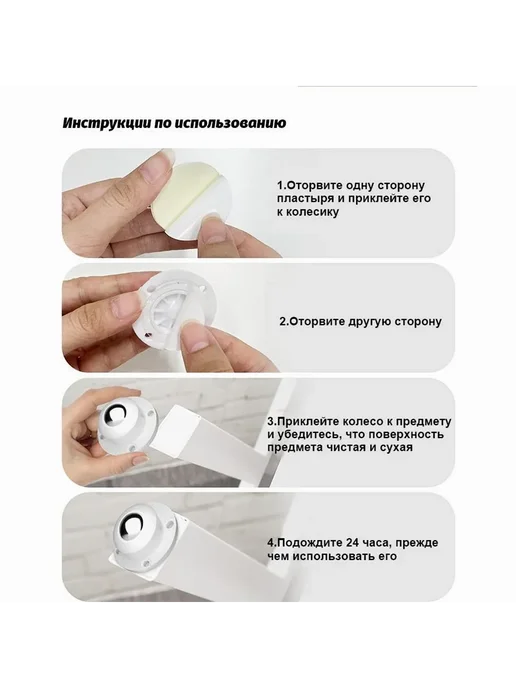 Инструкции по использованию

1.Оторвите одну сторону пластыря и приклейте его к колесику

2.Оторвите другую сторону

3.Приклейте колесо к предмету и убедитесь, что поверхность предмета чистая и сухая

4.Подождите 24 часа, прежде чем использовать его