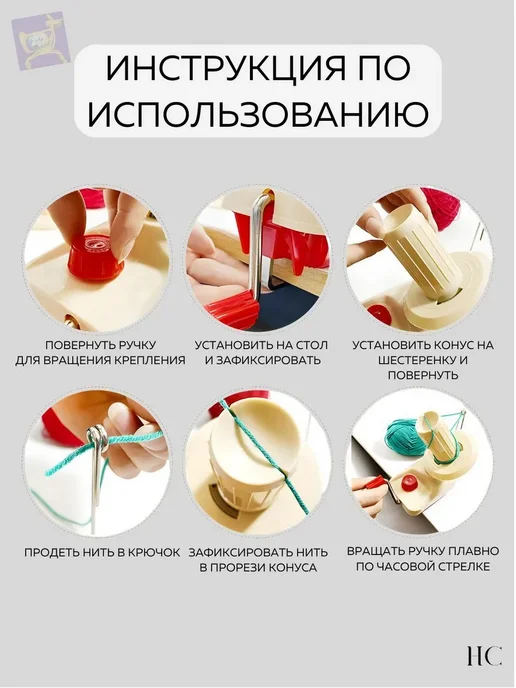 ИНСТРУКЦИЯ ПО ИСПОЛЬЗОВАНИЮ

ПОВЕРНУТЬ РУЧКУ ДЛЯ ВРАЩЕНИЯ КРЕПЛЕНИЯ

УСТАНОВИТЬ НА СТОЛ И ЗАФИКСИРОВАТЬ

УСТАНОВИТЬ КОНУС НА ШЕСТЕРЕНКУ И ПОВЕРНУТЬ

ПРОДЕТЬ НИТЬ В КРЮЧОК

ЗАФИКСИРОВАТЬ НИТЬ В ПРОРЕЗИ КОНУСА

ВРАЩАТЬ РУЧКУ ПЛАВНО ПО ЧАСОВОЙ СТРЕЛКЕ

HC