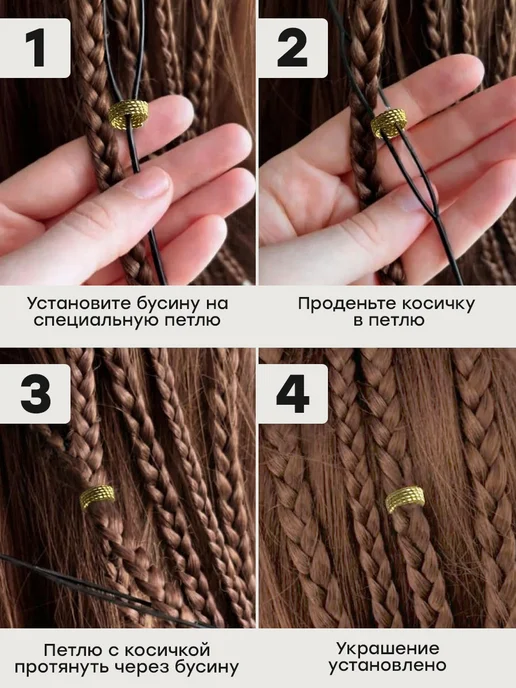 1

Установите бусину на специальную петлю

2

Проденьте косичку в петлю

3

Петлю с косичкой протянуть через бусину

4

Украшение установлено