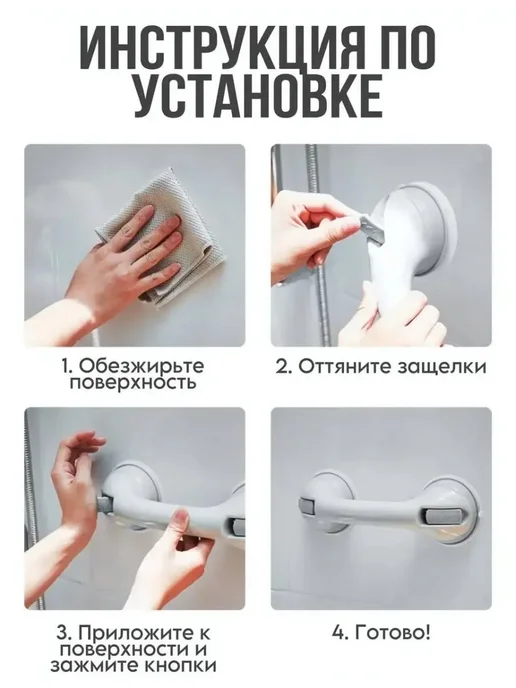 ИНСТРУКЦИЯ ПО УСТАНОВКЕ

1. Обезжирьте поверхность

2. Оттяните защелки

3. Приложите к поверхности и зажмите кнопки

4. Готово!