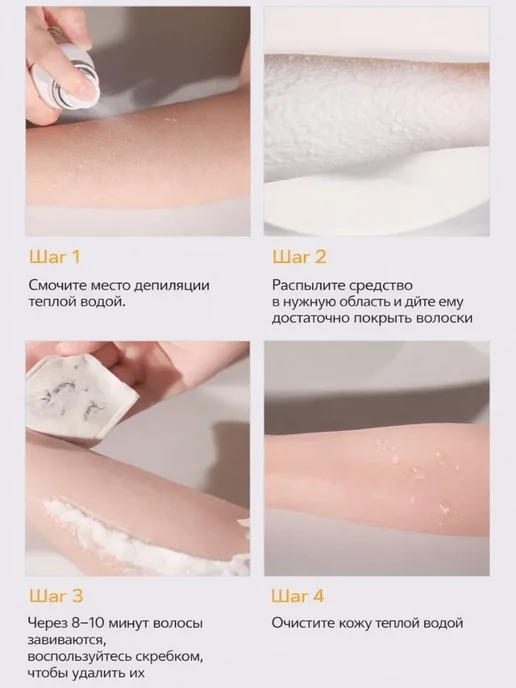 Шаг 1

Смочите место депиляции теплой водой.

Шаг 2

Распылите средство в нужную область и дйте ему достаточно покрыть волоски

Шаг 3

Через 8–10 минут волосы завиваются, воспользуйтесь скребком, чтобы удалить их

Шаг 4

Очистите кожу теплой водой