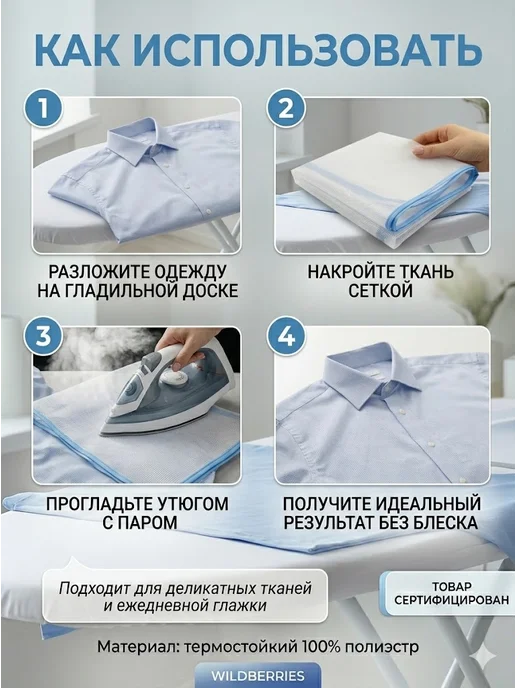 КАК ИСПОЛЬЗОВАТЬ

1

РАЗЛОЖИТЕ ОДЕЖДУ НА ГЛАДИЛЬНОЙ ДОСКЕ

2

НАКРОЙТЕ ТКАНЬ СЕТКОЙ

3

ПРОГЛАДЬТЕ УТЮГОМ С ПАРОМ

4

ПОЛУЧИТЕ ИДЕАЛЬНЫЙ РЕЗУЛЬТАТ БЕЗ БЛЕСКА

Подходит для деликатных тканей и ежедневной глажки

ТОВАР СЕРТИФИЦИРОВАН

Материал: термостойкий 100% полиэстр

WILDBERRIES