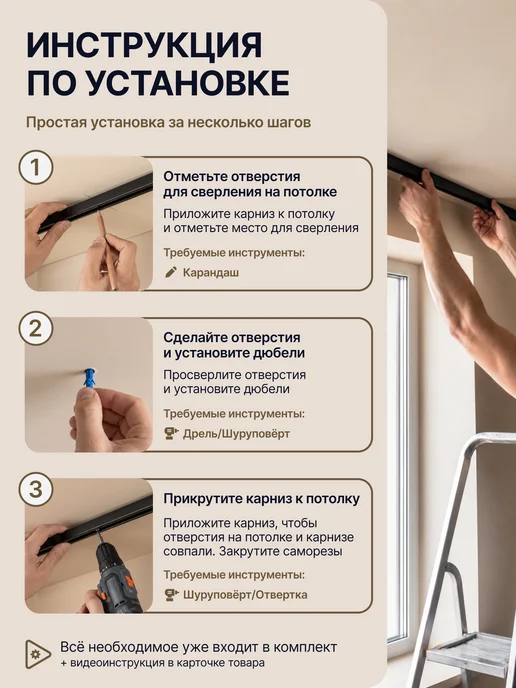 ИНСТРУКЦИЯ ПО УСТАНОВКЕ

Простая установка за несколько шагов

1

Отметьте отверстия для сверления на потолке

Приложите карниз к потолку и отметьте место для сверления

Требуемые инструменты:

Карандаш

2

Сделайте отверстия и установите дюбели

Просверлите отверстия и установите дюбели

Требуемые инструменты:

Дрель/Шуруповёрт

3

Прикрутите карниз к потолку

Приложите карниз, чтобы отверстия на потолке и карнизе совпали. Закрутите саморезы

Требуемые инструменты:

Шуруповёрт/Отвертка

Всё необходимое уже входит в комплект
+ видеоинструкция в карточке товара