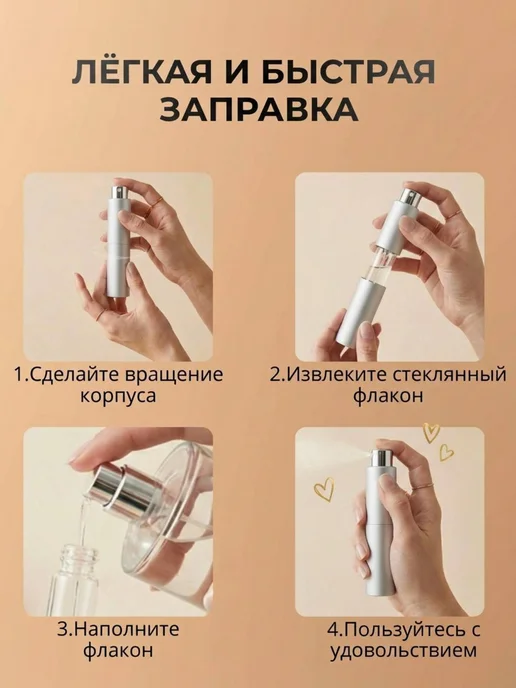 ЛЁГКАЯ И БЫСТРАЯ ЗАПРАВКА

1.Сделайте вращение корпуса

2.Извлеките стеклянный флакон

3.Наполните флакон

4.Пользуйтесь с удовольствием