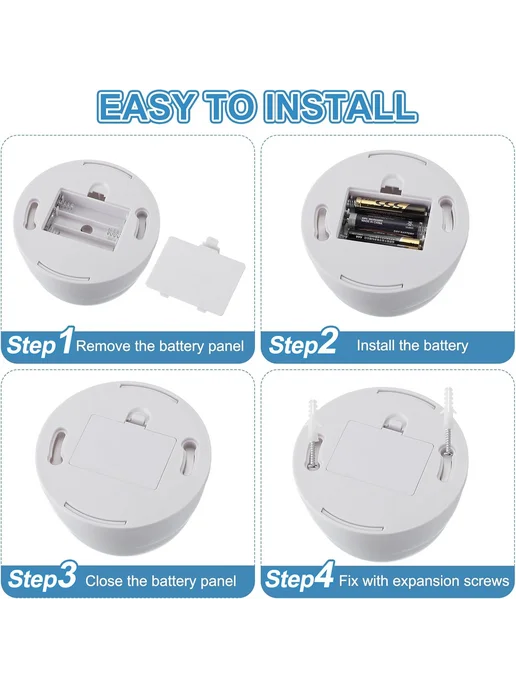 EASY TO INSTALL

Step1 Remove the battery panel

Step2 Install the battery

Step3 Close the battery panel

Step4 Fix with expansion screws