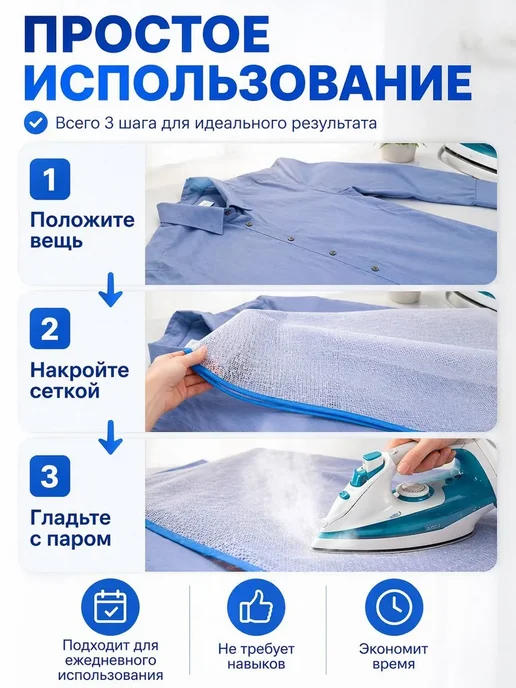 ПРОСТОЕ ИСПОЛЬЗОВАНИЕ

Всего 3 шага для идеального результата

1

Положите вещь

2

Накройте сеткой

3

Гладьте с паром

Подходит для ежедневного использования

Не требует навыков

Экономит время