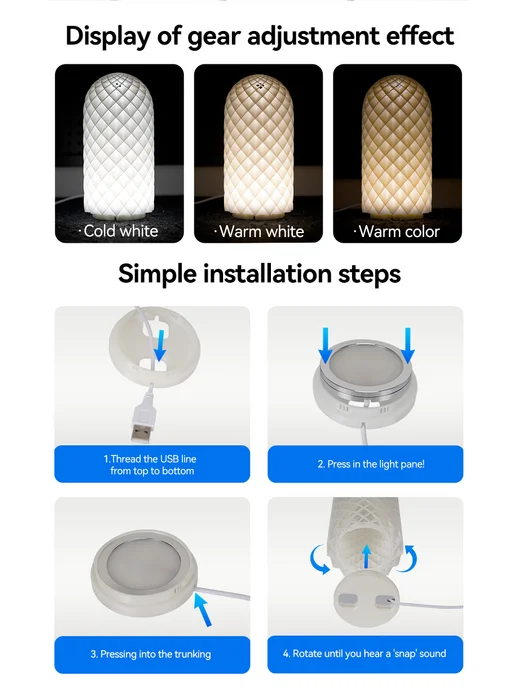 Display of gear adjustment effect

·Cold white

·Warm white

·Warm color

Simple installation steps

1.Thread the USB line from top to bottom

2. Press in the light pane!

3. Pressing into the trunking

4. Rotate until you hear a 'snap' sound