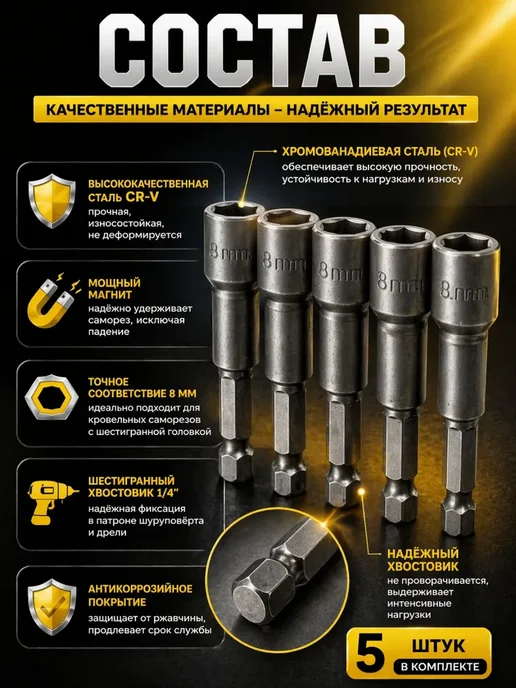 СОСТАВ

КАЧЕСТВЕННЫЕ МАТЕРИАЛЫ – НАДЁЖНЫЙ РЕЗУЛЬТАТ

ВЫСОКОКАЧЕСТВЕННАЯ СТАЛЬ CR-V
прочная, износостойкая, не деформируется

МОЩНЫЙ МАГНИТ
надёжно удерживает саморез, исключая падение

ТОЧНОЕ СООТВЕТСТВИЕ 8 ММ
идеально подходит для кровельных саморезов с шестигранной головкой

ШЕСТИГРАННЫЙ ХВОСТОВИК 1/4"
надёжная фиксация в патроне шуруповёрта и дрели

АНТИКОРРОЗИЙНОЕ ПОКРЫТИЕ
защищает от ржавчины, продлевает срок службы

ХРОМОВАНАДИЕВАЯ СТАЛЬ (CR-V)
обеспечивает высокую прочность, устойчивость к нагрузкам и износу

8 mm
8 mm
8 mm
8 mm
8 mm

НАДЁЖНЫЙ ХВОСТОВИК
не проворачивается, выдерживает интенсивные нагрузки

5 ШТУК
В КОМПЛЕКТЕ