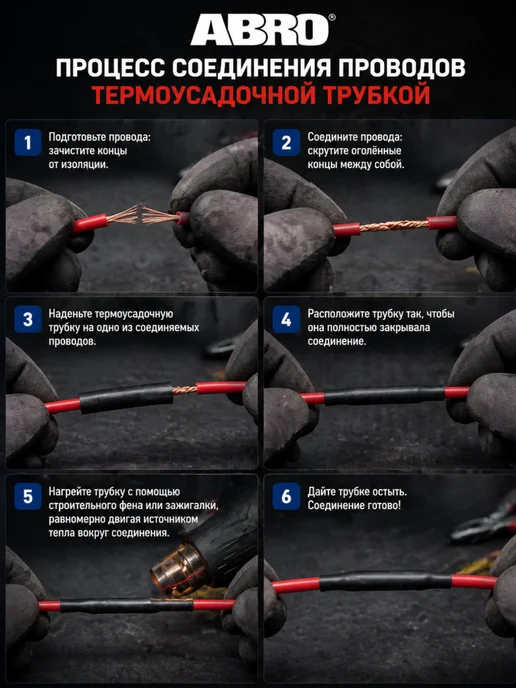 ABRO®

ПРОЦЕСС СОЕДИНЕНИЯ ПРОВОДОВ
ТЕРМОУСАДОЧНОЙ ТРУБКОЙ

1 Подготовьте провода: зачистите концы от изоляции.

2 Соедините провода: скрутите оголённые концы между собой.

3 Наденьте термоусадочную трубку на одно из соединяемых проводов.

4 Расположите трубку так, чтобы она полностью закрывала соединение.

5 Нагрейте трубку с помощью строительного фена или зажигалки, равномерно двигая источником тепла вокруг соединения.

6 Дайте трубке остыть. Соединение готово!