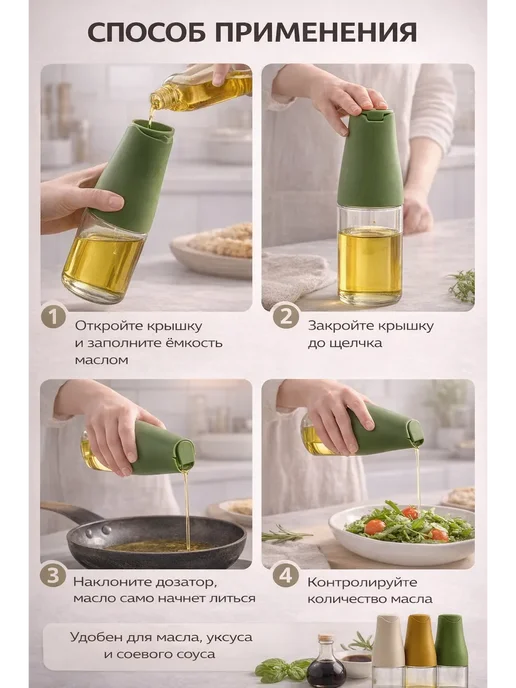 СПОСОБ ПРИМЕНЕНИЯ

1 Откройте крышку и заполните ёмкость маслом

2 Закройте крышку до щелчка

3 Наклоните дозатор, масло само начнет литься

4 Контролируйте количество масла

Удобен для масла, уксуса и соевого соуса