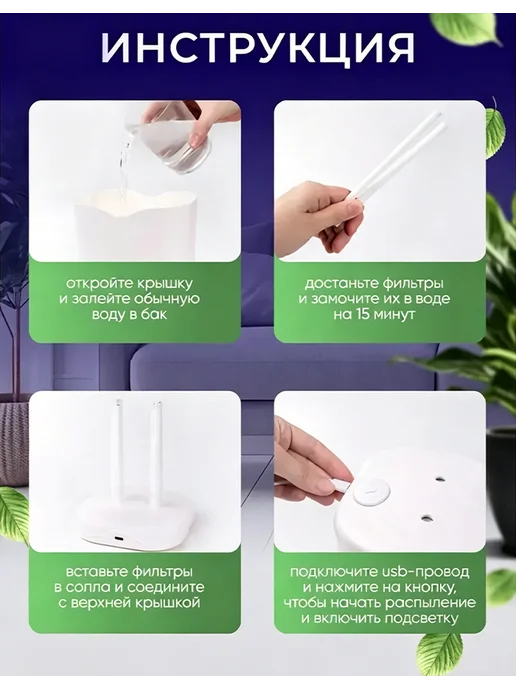 ИНСТРУКЦИЯ

откройте крышку и залейте обычную воду в бак

достаньте фильтры и замочите их в воде на 15 минут

вставьте фильтры в солла и соедините с верхней крышкой

подключите usb-провод и нажмите на кнопку, чтобы начать распыление и включить подсветку