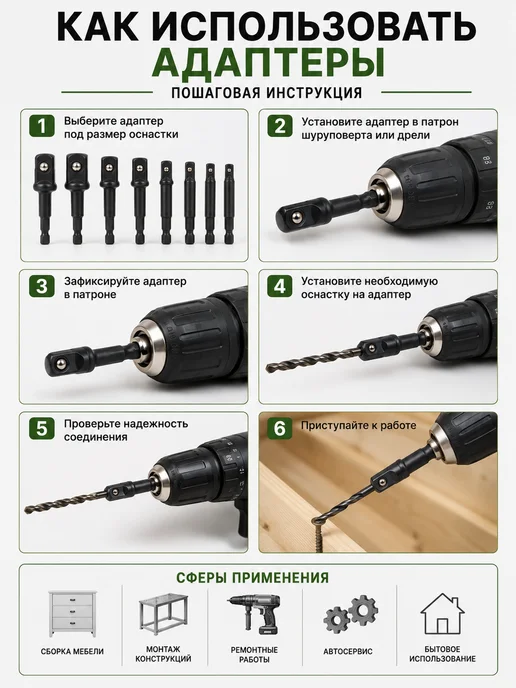 КАК ИСПОЛЬЗОВАТЬ АДАПТЕРЫ

ПОШАГОВАЯ ИНСТРУКЦИЯ

1 Выберите адаптер под размер оснастки

2 Установите адаптер в патрон шуруповерта или дрели

3 Зафиксируйте адаптер в патроне

4 Установите необходимую оснастку на адаптер

5 Проверьте надежность соединения

6 Приступайте к работе

СФЕРЫ ПРИМЕНЕНИЯ

СБОРКА МЕБЕЛИ

МОНТАЖ КОНСТРУКЦИЙ

РЕМОНТНЫЕ РАБОТЫ

АВТОСЕРВИС

БЫТОВОЕ ИСПОЛЬЗОВАНИЕ